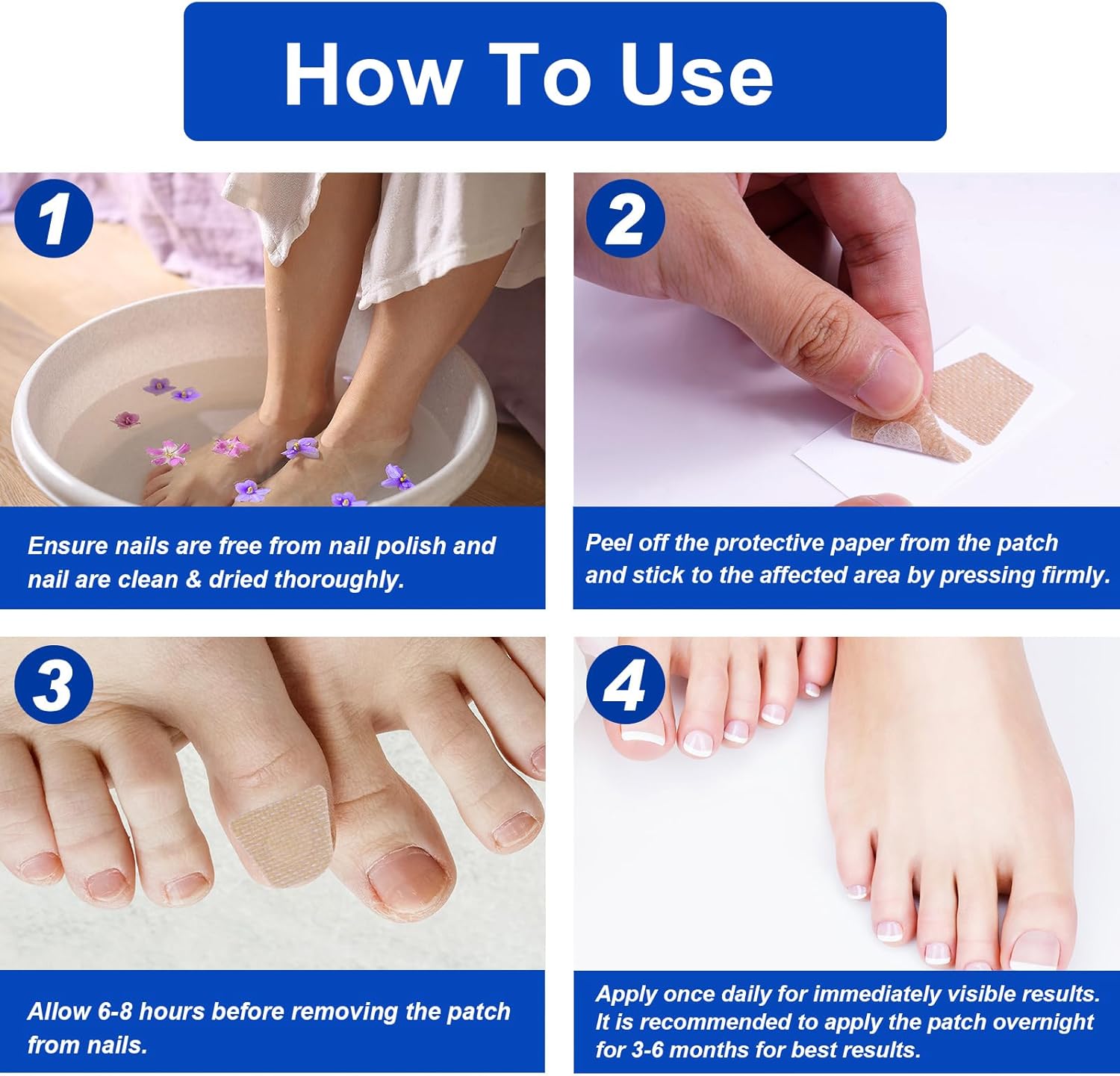 How To Use

1

Ensure nails are free from nail polish and nail are clean & dried thoroughly.

2

Peel off the protective paper from the patch and stick to the affected area by pressing firmly.

3

Allow 6-8 hours before removing the patch from nails.

4

Apply once daily for immediately visible results. It is recommended to apply the patch overnight for 3-6 months for best results.